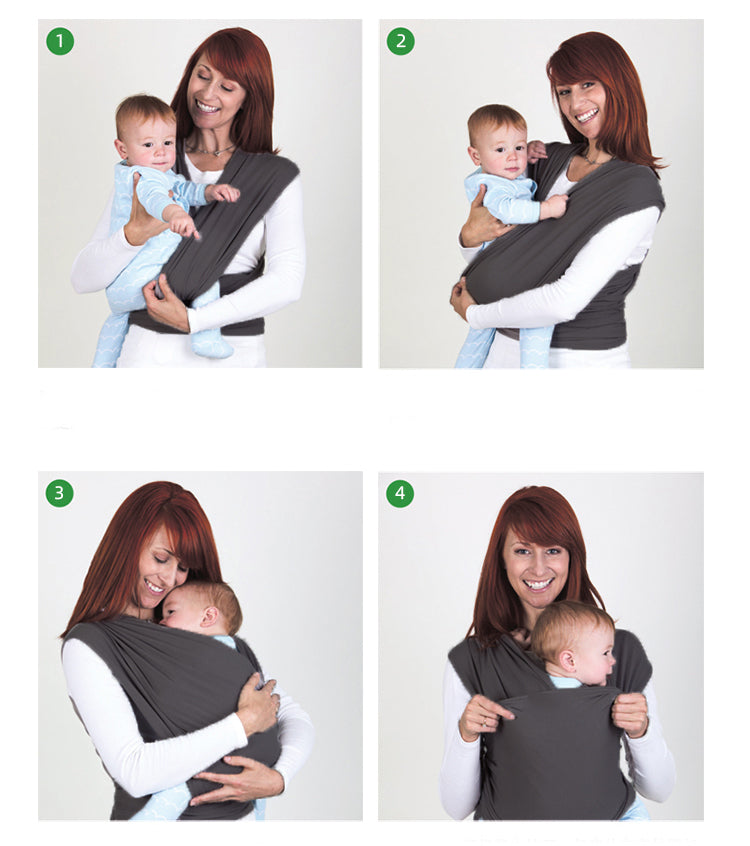 1

2

3

4