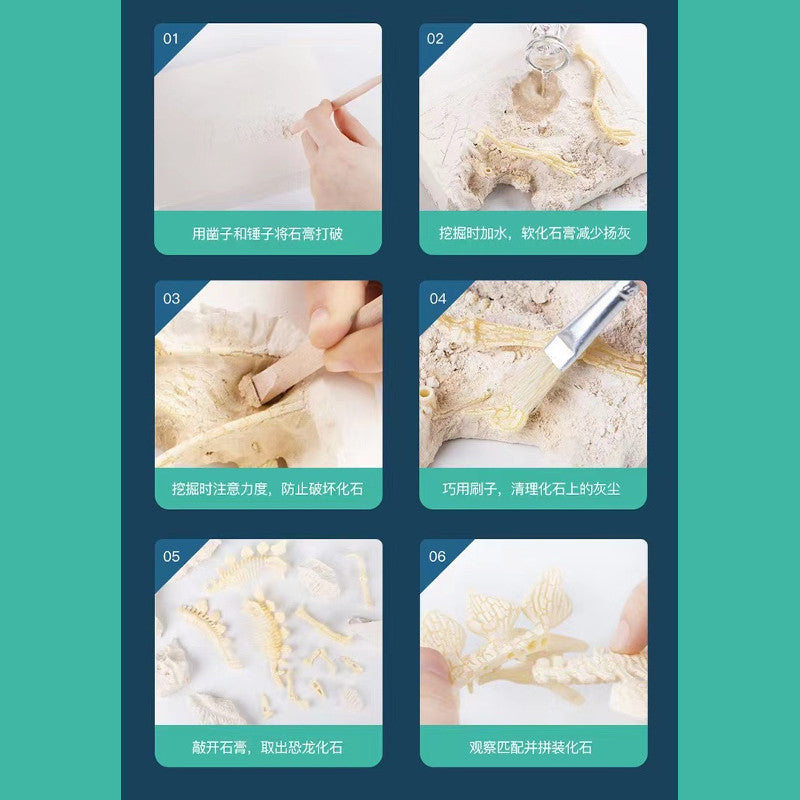 01

用凿子和锤子将石膏打破

02

挖掘时加水，软化石膏减少扬灰

03

挖掘时注意力度，防止破坏化石

04

巧用刷子，清理化石上的灰尘

05

敲开石膏，取出恐龙化石

06

观察匹配并拼装化石