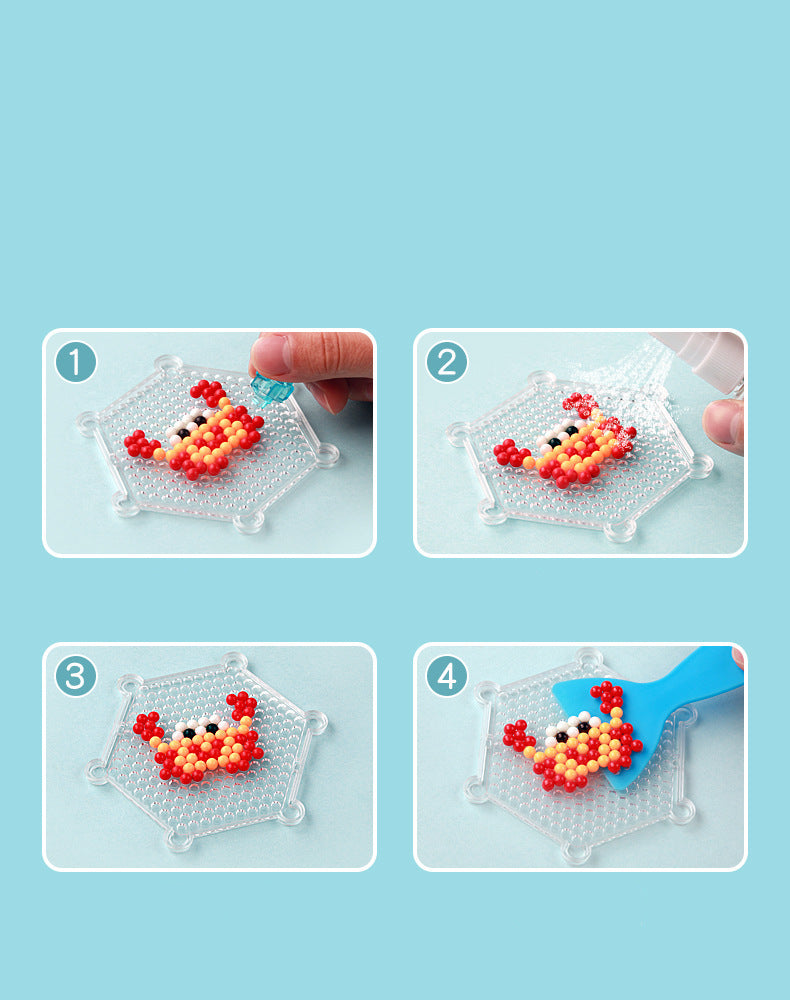 1

2

3

4